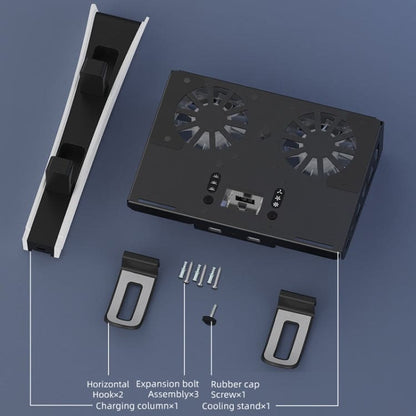 Horizontal Hook×2

Expansion bolt Assembly×3

Rubber cap Screw×1

Charging column×1

Cooling stand×1