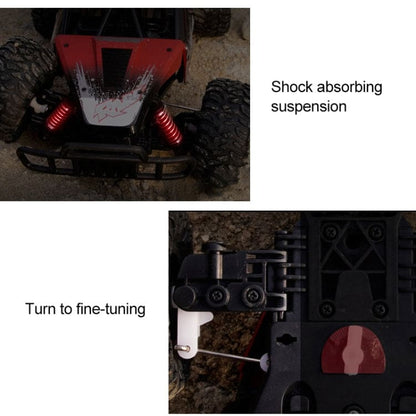 Shock absorbing suspension

Turn to fine-tuning